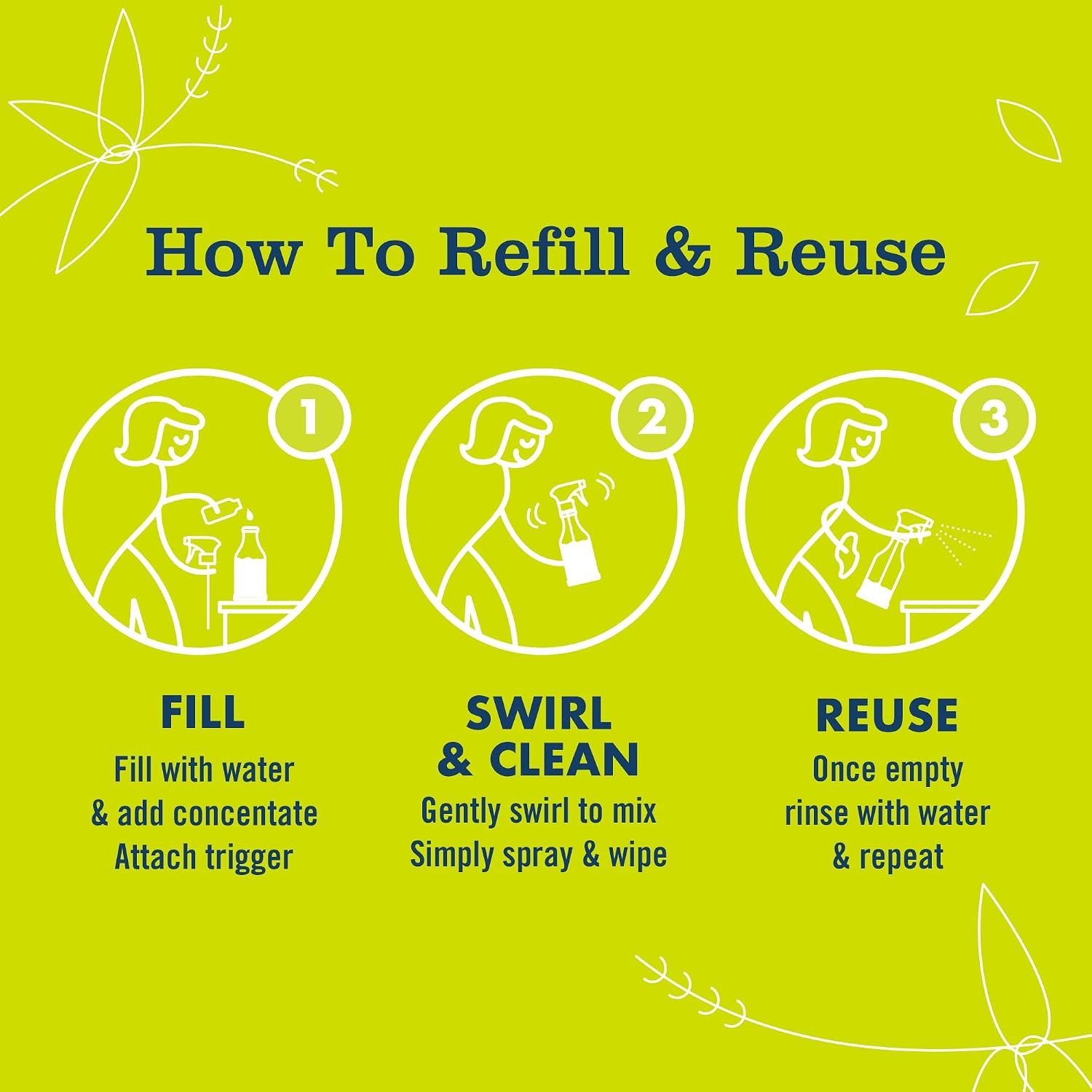 How To Refill & Reuse

1

FILL

Fill with water & add concentate Attach trigger

2

SWIRL & CLEAN

Gently swirl to mix Simply spray & wipe

3

REUSE

Once empty rinse with water & repeat